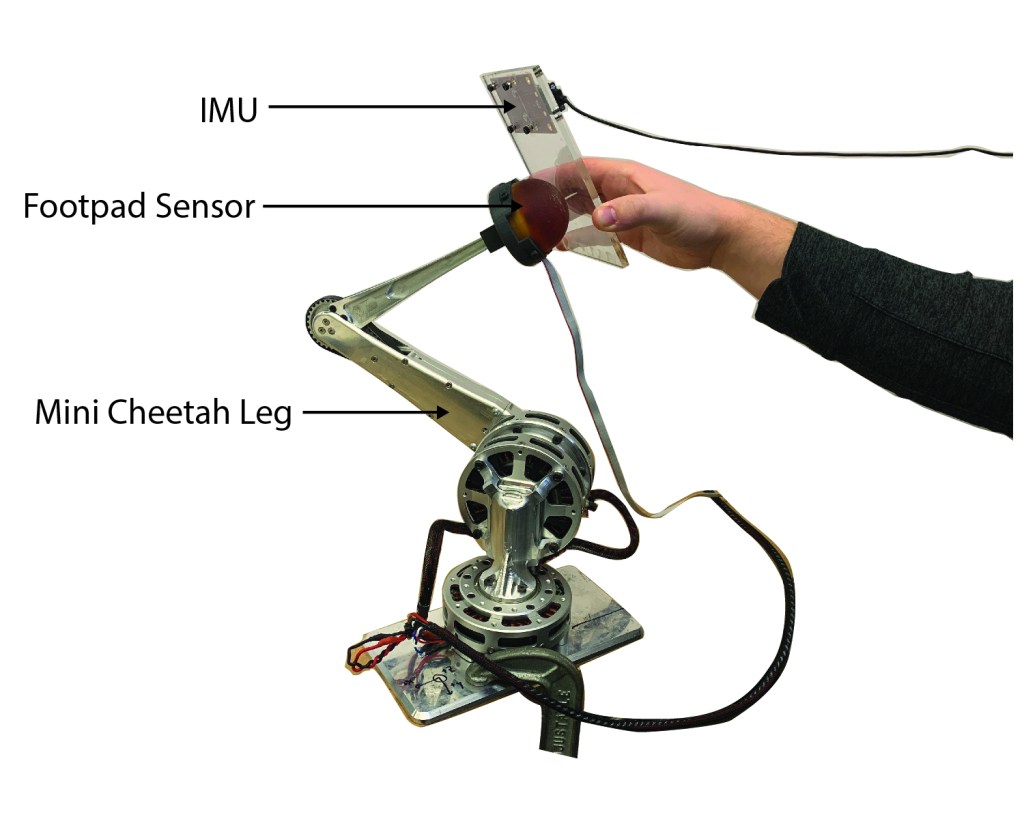 IMU

Footpad Sensor

Mini Cheetah Leg